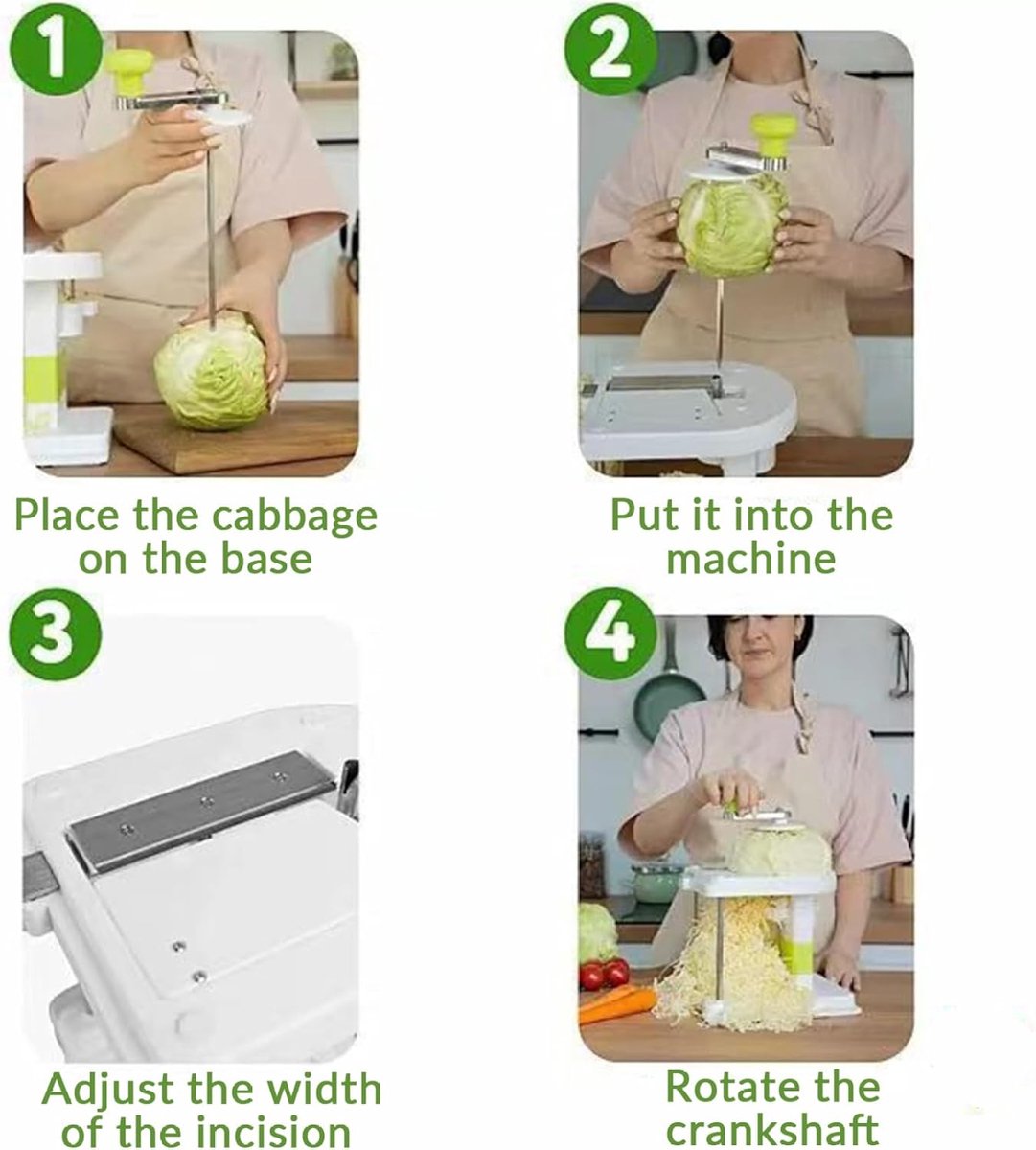 1

Place the cabbage on the base

2

Put it into the machine

3

Adjust the width of the incision

4

Rotate the crankshaft