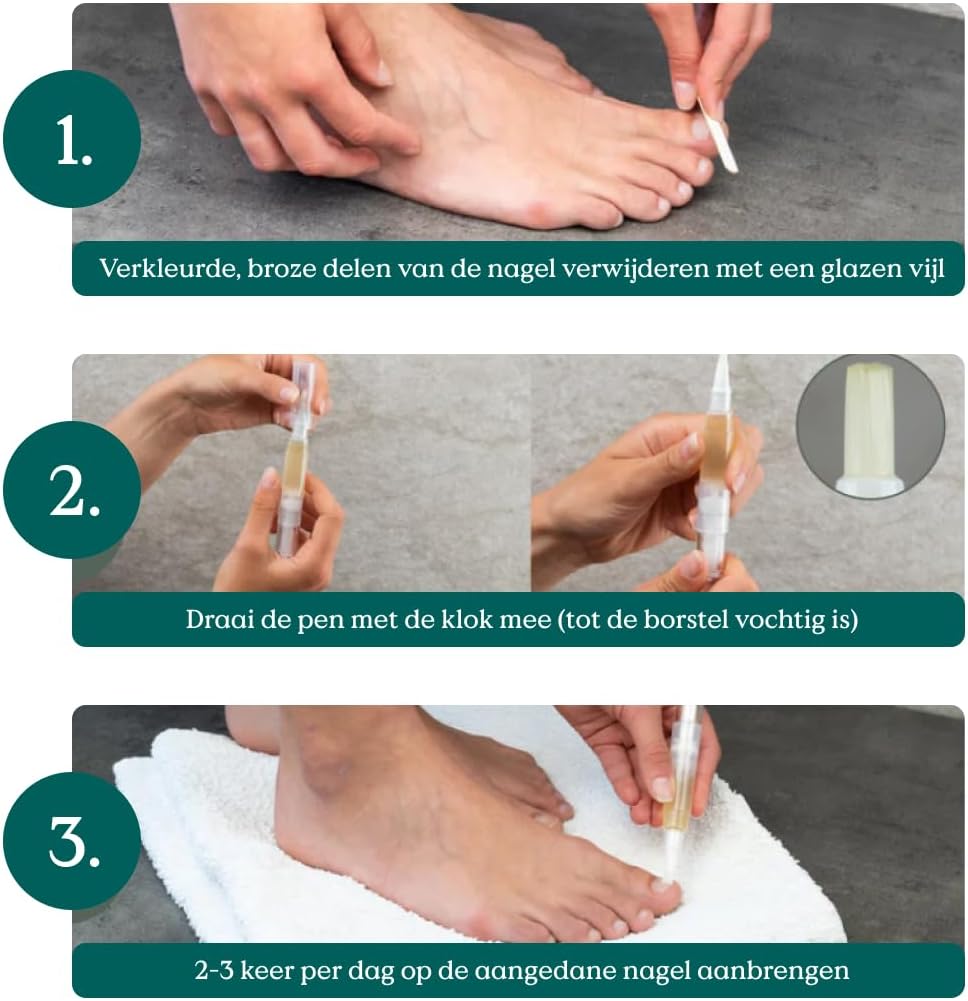 1.

Verkleurde, broze delen van de nagel verwijderen met een glazen vijl

2.

Draai de pen met de klok mee (tot de borstel vochtig is)

3.

2-3 keer per dag op de aangedane nagel aanbrengen