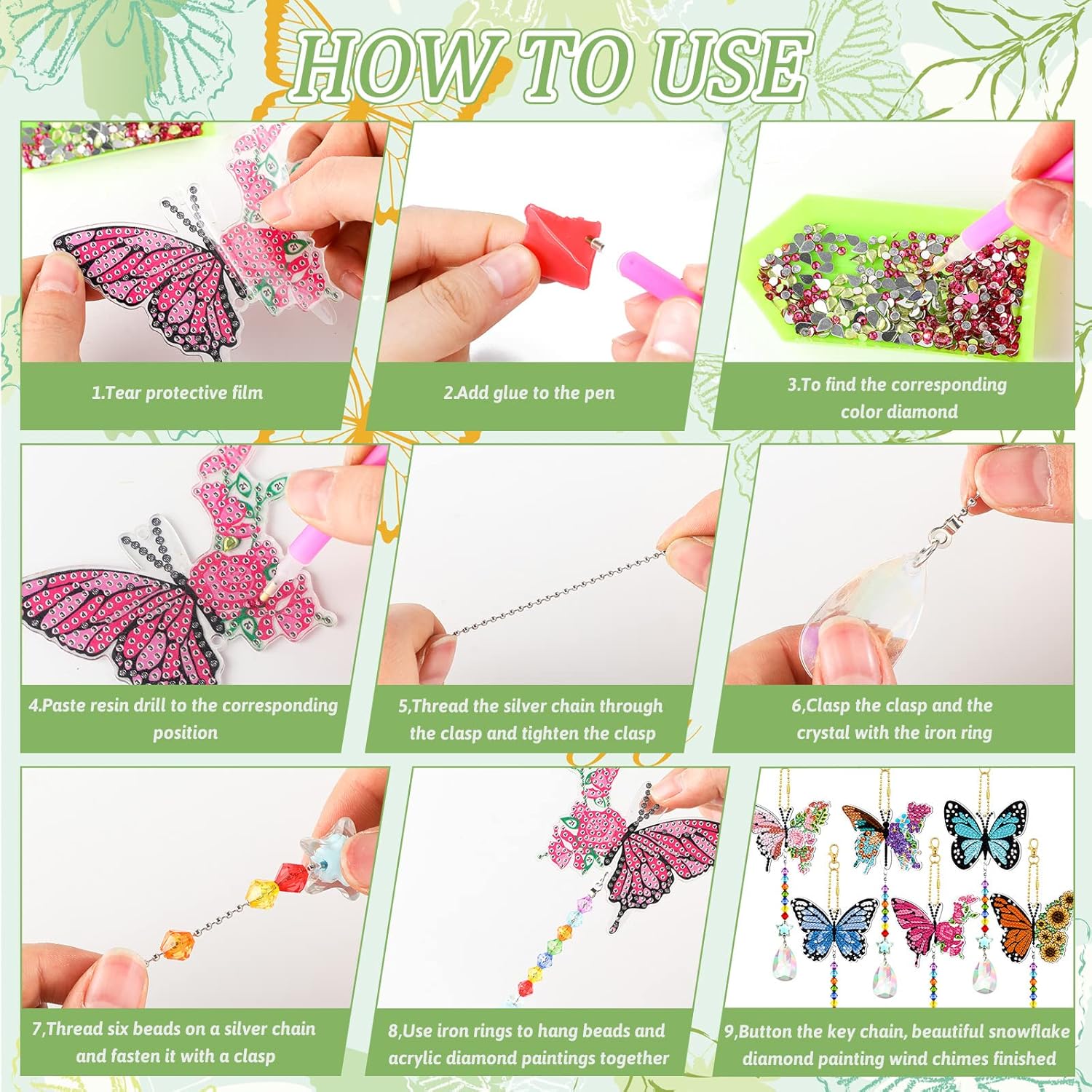 HOW TO USE

1.Tear protective film

2.Add glue to the pen

3.To find the corresponding color diamond

4.Paste resin drill to the corresponding position

5,Thread the silver chain through the clasp and tighten the clasp

6,Clasp the clasp and the crystal with the iron ring

7,Thread six beads on a silver chain and fasten it with a clasp

8,Use iron rings to hang beads and acrylic diamond paintings together

9,Button the key chain, beautiful snowflake diamond painting wind chimes finished