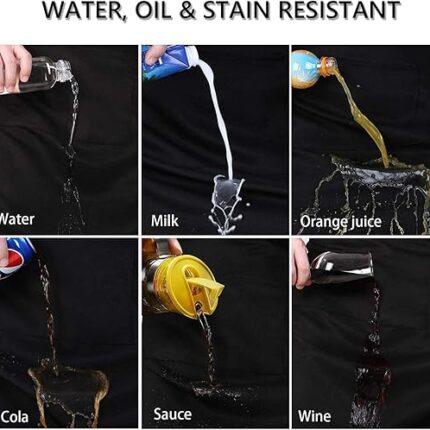 WATER, OIL & STAIN RESISTANT

Water

Milk

Orange juice

Cola

Sauce

Wine