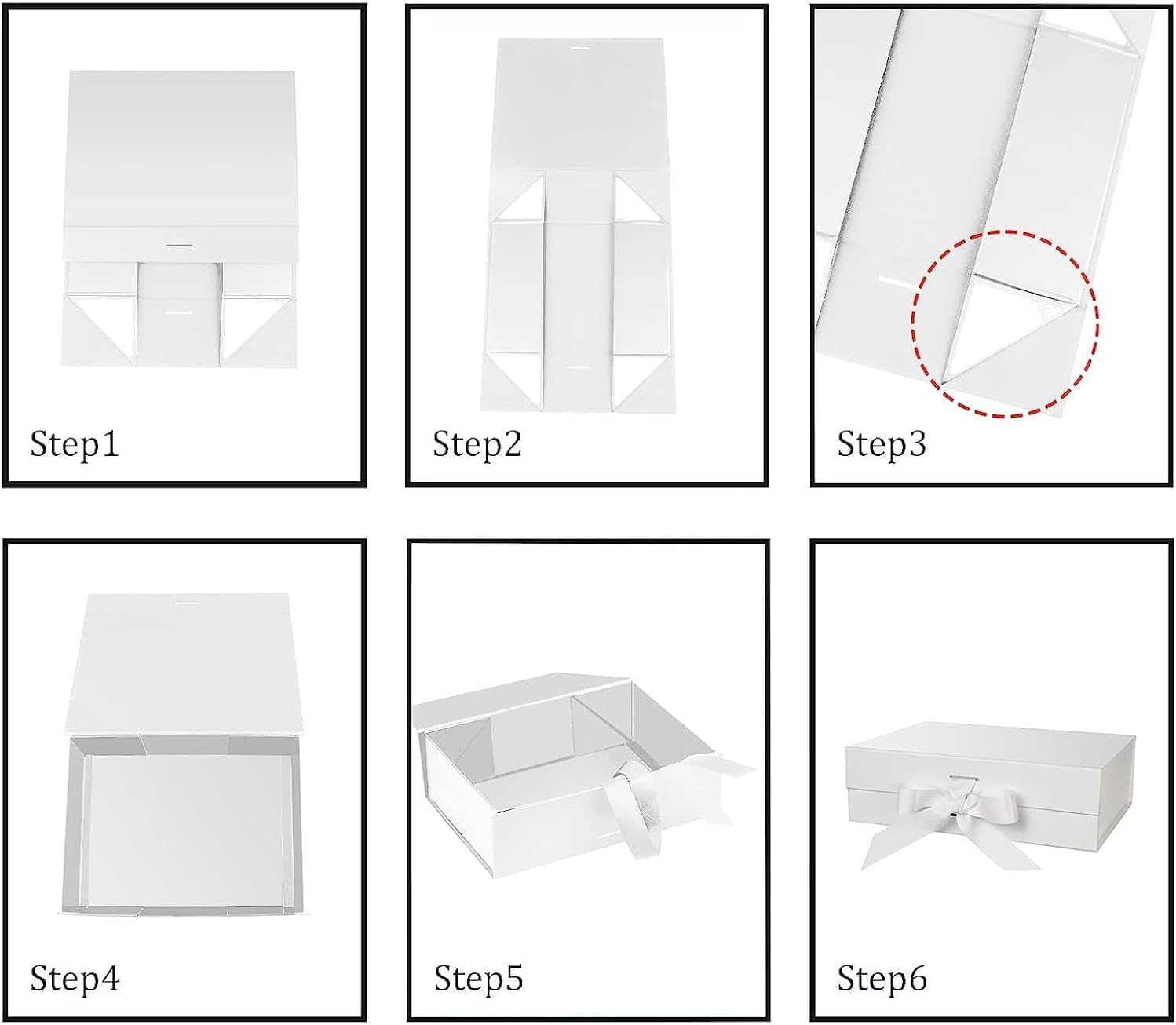 Step1

Step2

Step3

Step4

Step5

Step6