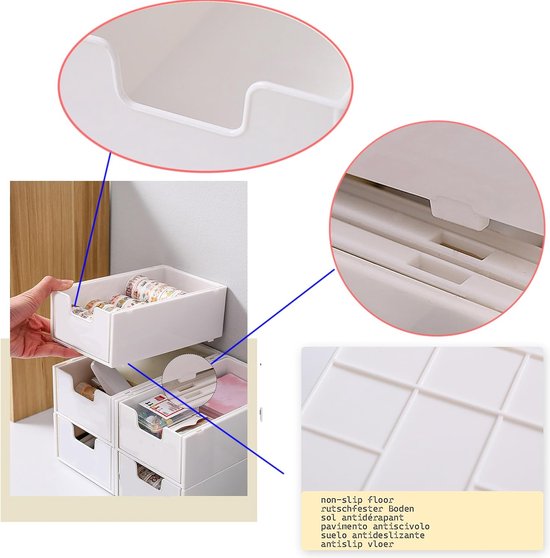 non-slip floor
rutschfester Boden
sol antidérapant
pavimento antiscivolo
suelo antideslizante
antislip vloer