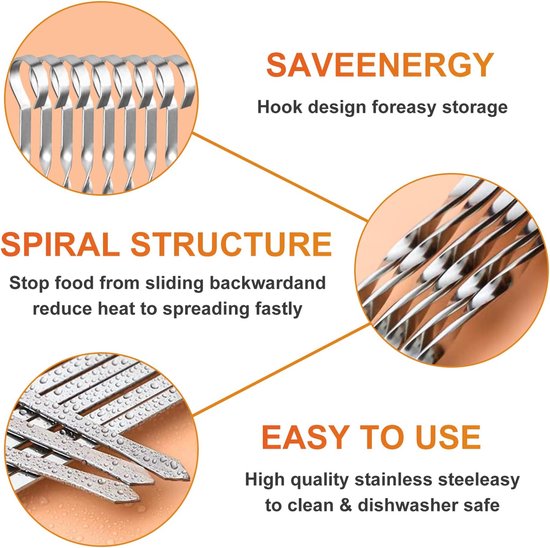 SAVEENERGY

Hook design foreasy storage

SPIRAL STRUCTURE

Stop food from sliding backwardand reduce heat to spreading fastly

EASY TO USE

High quality stainless steeleasy to clean & dishwasher safe