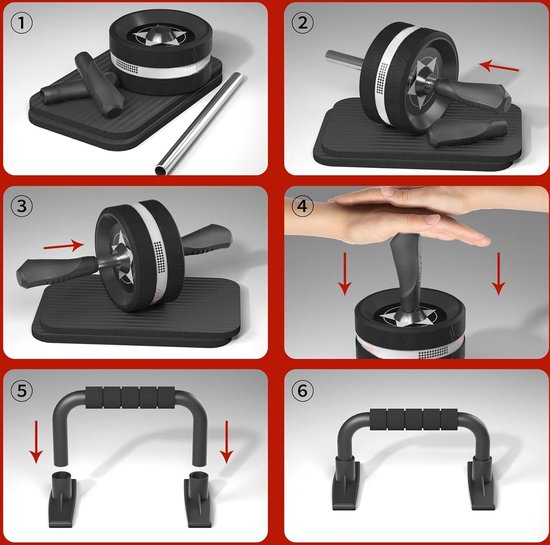 ①

②

③

④

⑤

⑥