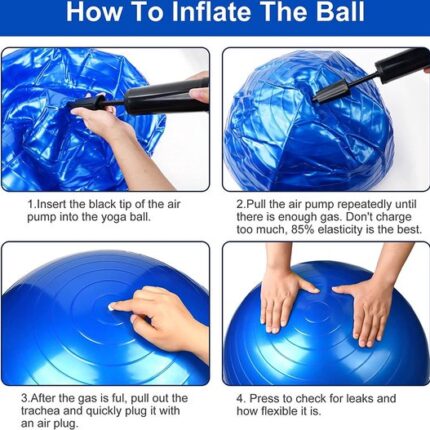 How To Inflate The Ball

1.Insert the black tip of the air pump into the yoga ball.

2.Pull the air pump repeatedly until there is enough gas. Don't charge too much, 85% elasticity is the best.

3.After the gas is ful, pull out the trachea and quickly plug it with an air plug.

4. Press to check for leaks and how flexible it is.