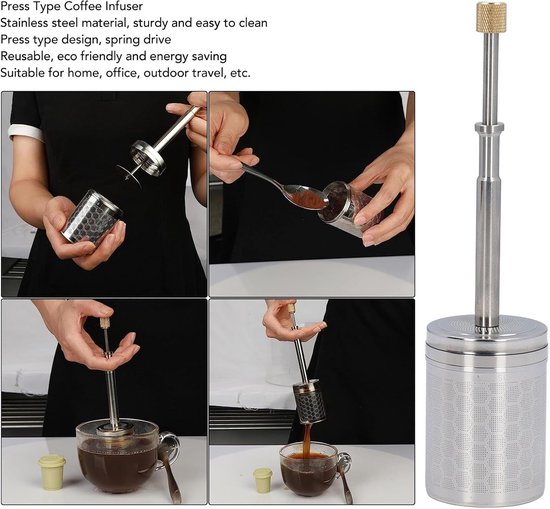 Press Type Coffee Infuser
Stainless steel material, sturdy and easy to clean
Press type design, spring drive
Reusable, eco friendly and energy saving
Suitable for home, office, outdoor travel, etc.