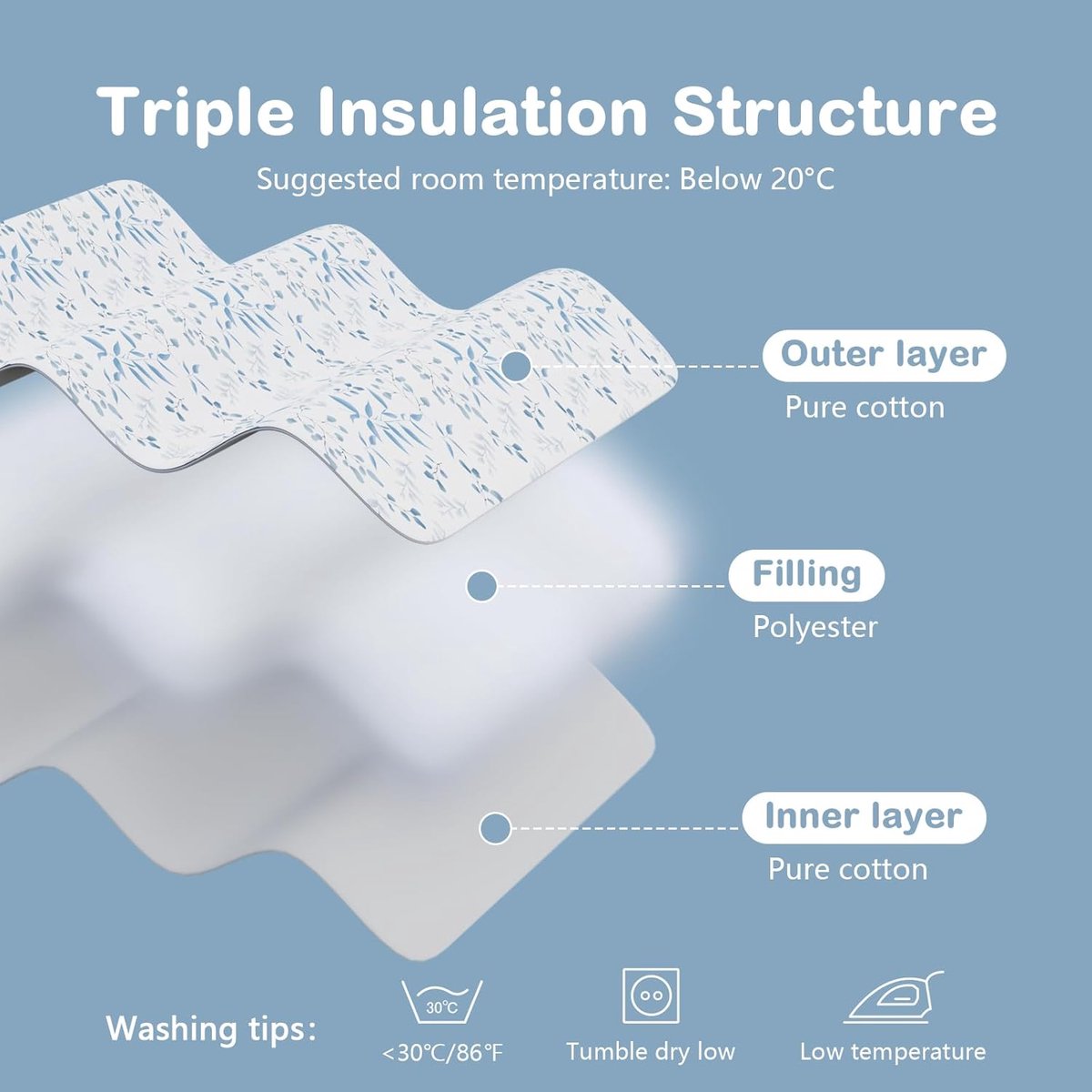 Triple Insulation Structure

Suggested room temperature: Below 20°C

Outer layer
Pure cotton

Filling
Polyester

Inner layer
Pure cotton

Washing tips:

30℃
<30℃/86℉

Tumble dry low

Low temperature