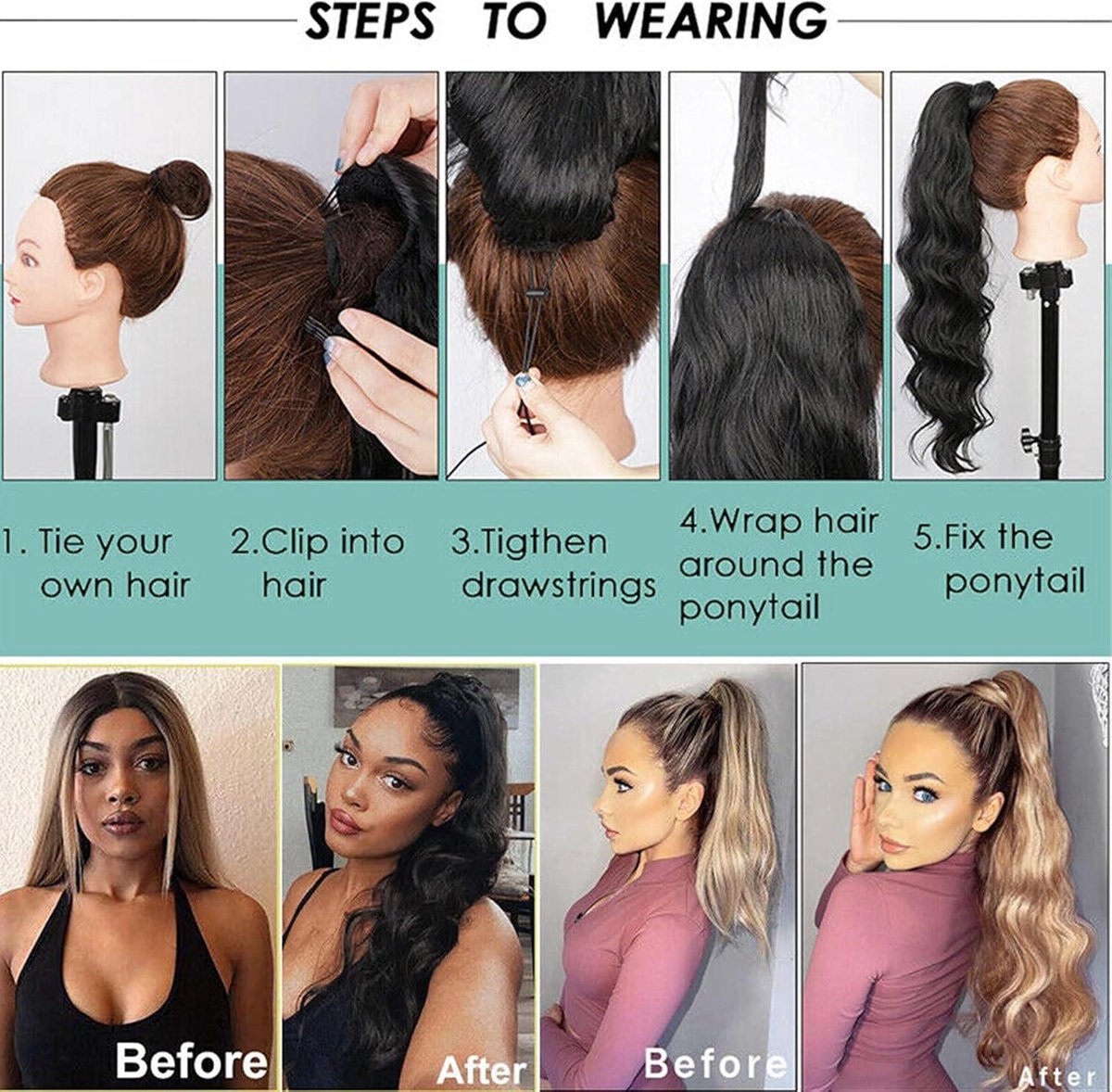 STEPS TO WEARING

1. Tie your own hair

2.Clip into hair

3.Tigthen drawstrings

4.Wrap hair around the ponytail

5.Fix the ponytail

Before

After

Before

After