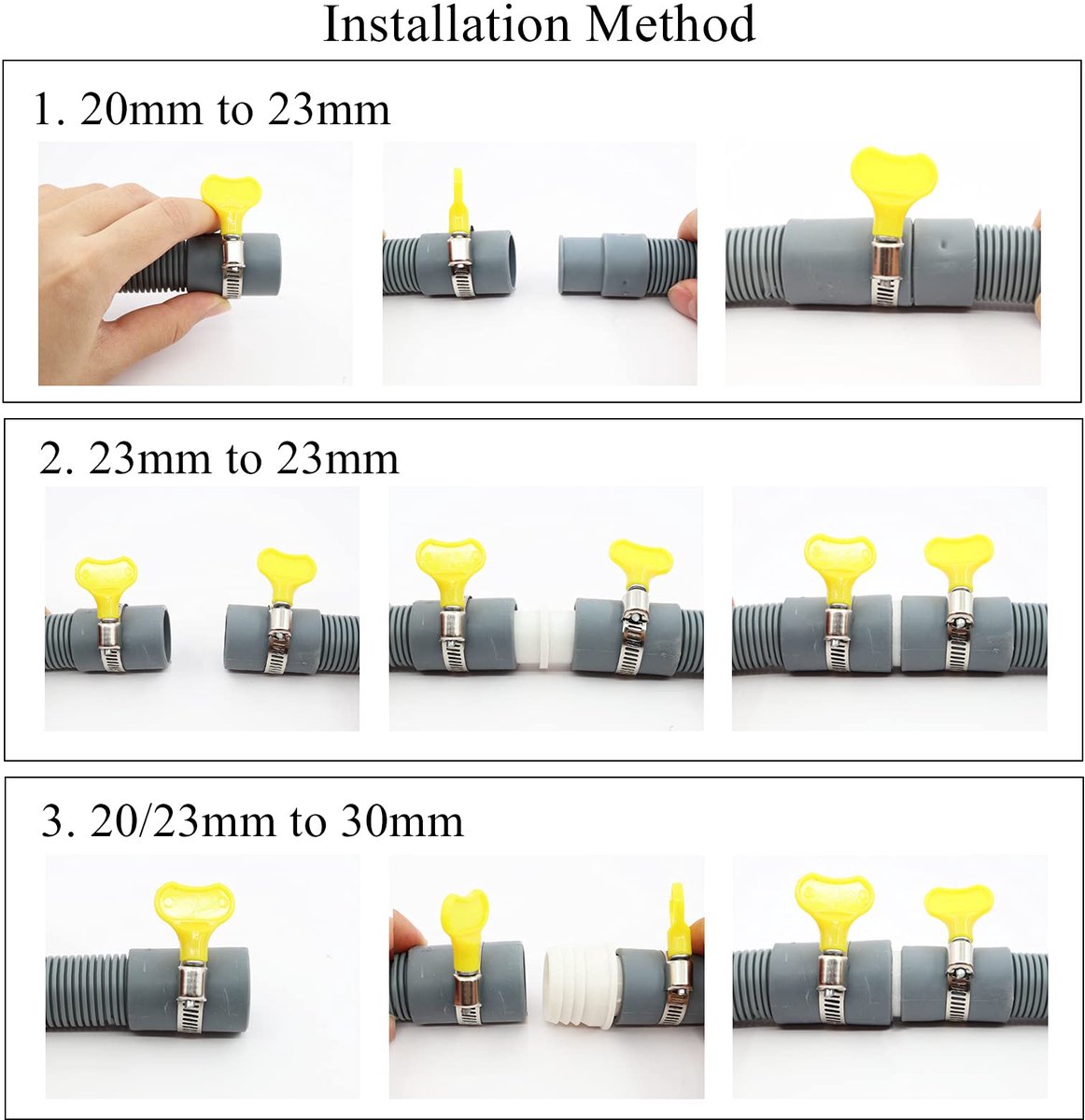 Installation Method

1. 20mm to 23mm

2. 23mm to 23mm

3. 20/23mm to 30mm